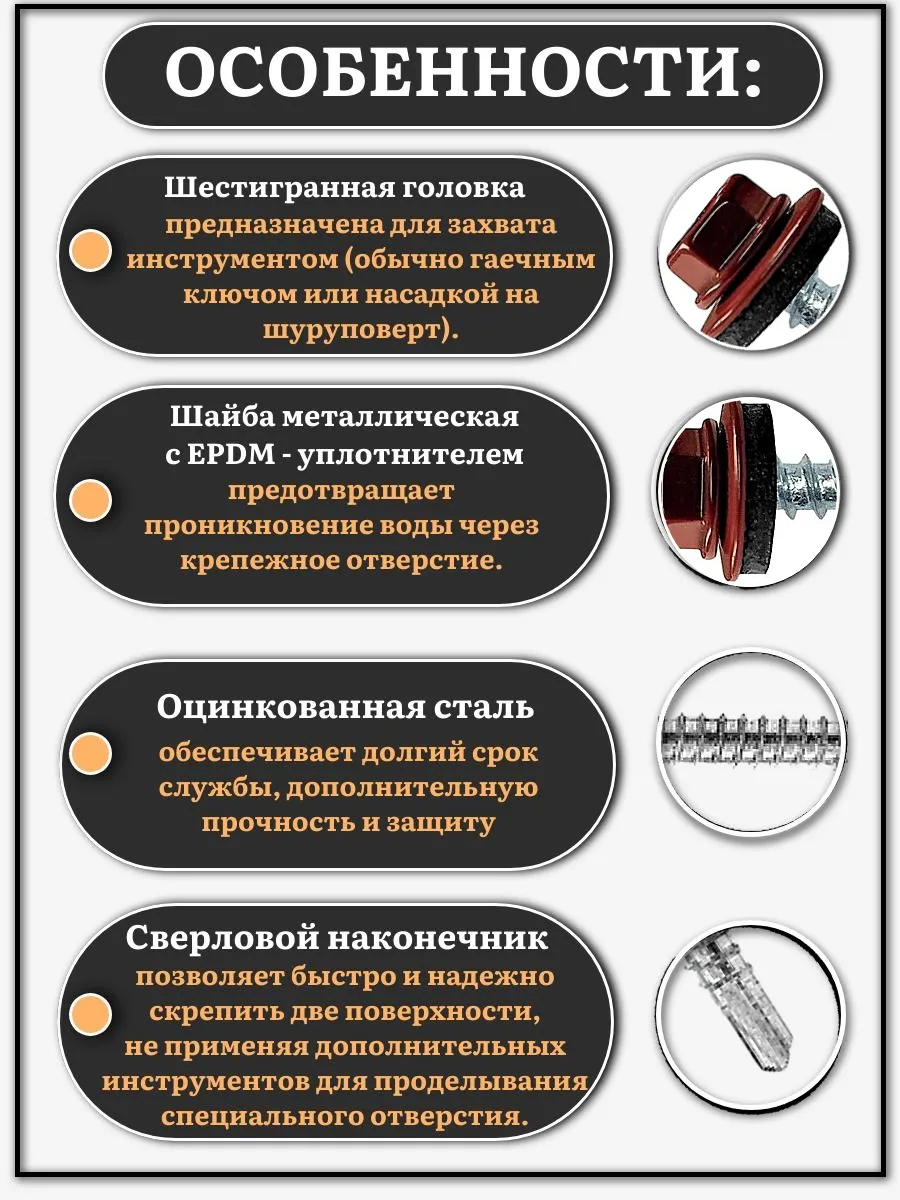 ОСОБЕННОСТИ:

Шестигранная головка предназначена для захвата инструментом (обычно гаечным ключом или насадкой на шуруповерт).

Шайба металлическая с EPDM - уплотнителем предотвращает проникновение воды через крепежное отверстие.

Оцинкованная сталь обеспечивает долгий срок службы, дополнительную прочность и защиту

Сверловой наконечник позволяет быстро и надежно скрепить две поверхности, не применяя дополнительных инструментов для проделывания специального отверстия.