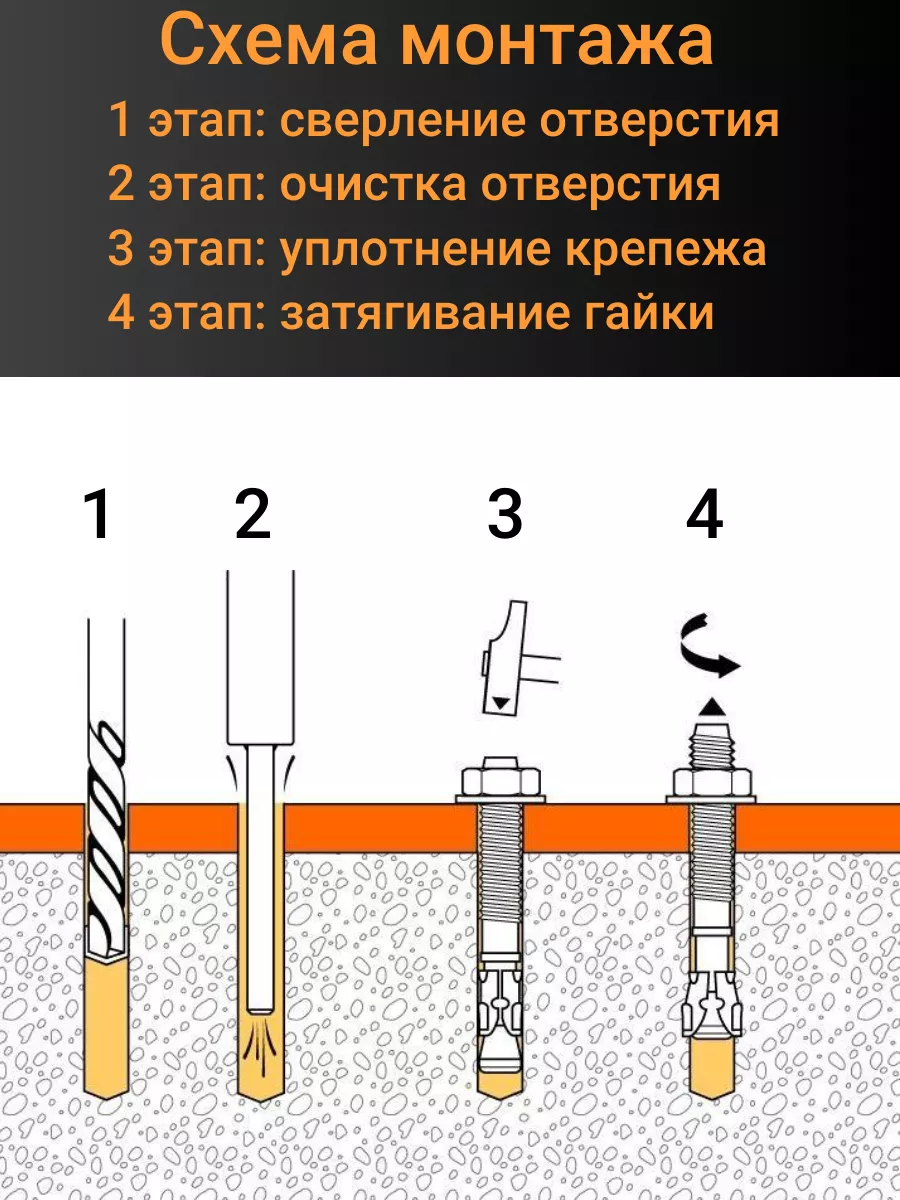 Схема монтажа
1 этап: сверление отверстия
2 этап: очистка отверстия
3 этап: уплотнение крепежа
4 этап: затягивание гайки

1
2
3
4