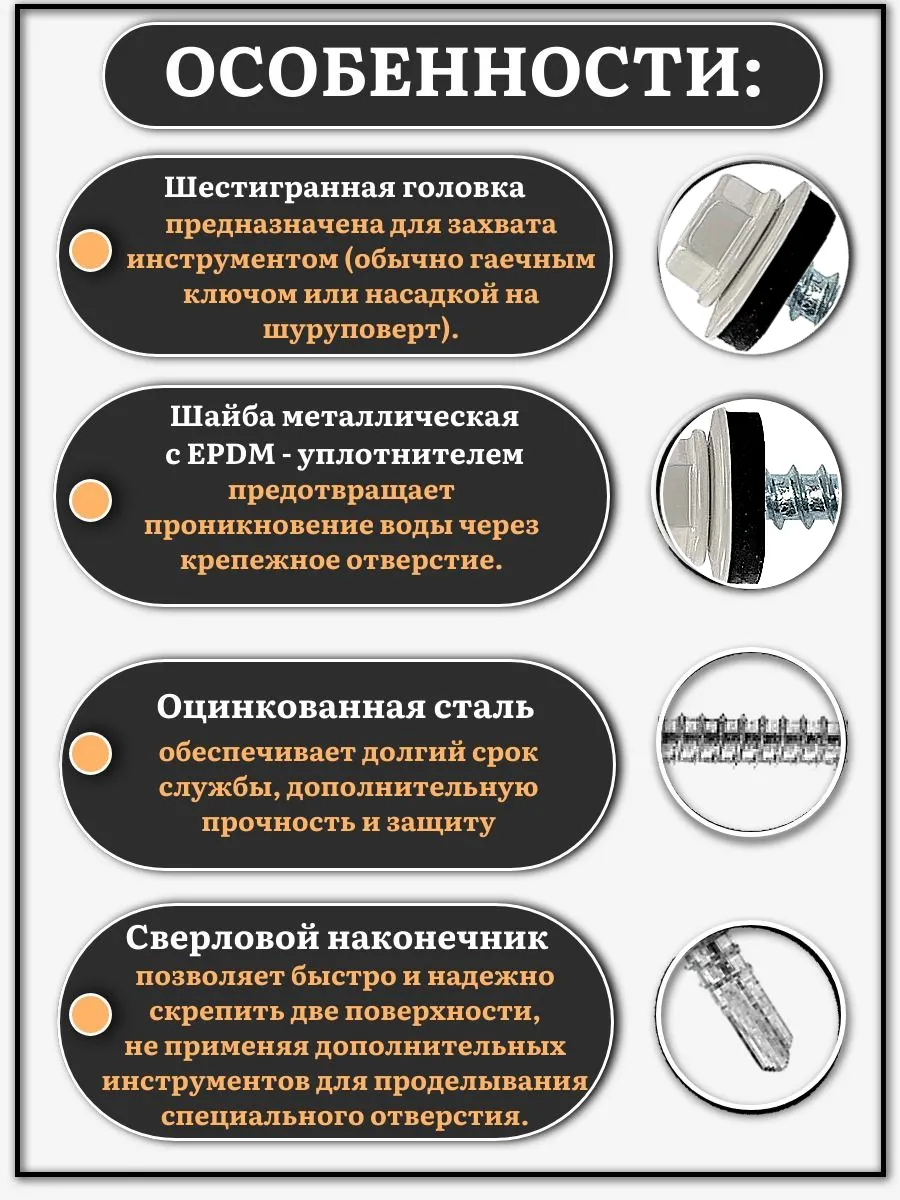 ОСОБЕННОСТИ:

Шестигранная головка предназначена для захвата инструментом (обычно гаечным ключом или насадкой на шуруповерт).

Шайба металлическая с EPDM - уплотнителем предотвращает проникновение воды через крепежное отверстие.

Оцинкованная сталь обеспечивает долгий срок службы, дополнительную прочность и защиту

Сверловой наконечник позволяет быстро и надежно скрепить две поверхности, не применяя дополнительных инструментов для проделывания специального отверстия.