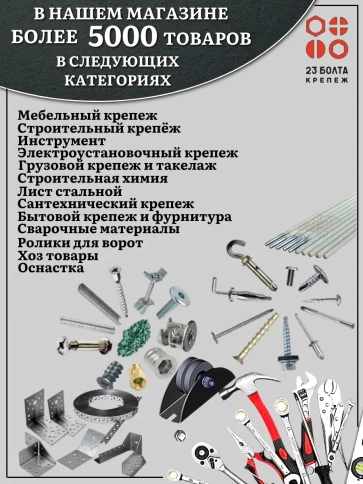 В НАШЕМ МАГАЗИНЕ БОЛЕЕ 5000 ТОВАРОВ В СЛЕДУЮЩИХ КАТЕГОРИЯХ

23 БОЛТА КРЕПЕЖ

Мебельный крепеж
Строительный крепёж
Инструмент
Электроустановочный крепеж
Грузовой крепеж и такелаж
Строительная химия
Лист стальной
Сантехнический крепеж
Бытовой крепеж и фурнитура
Сварочные материалы
Ролики для ворот
Хоз товары
Оснастка