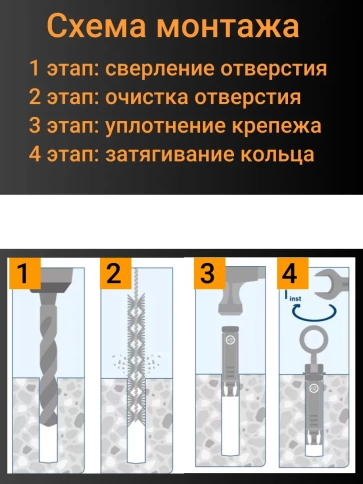 Схема монтажа

1 этап: сверление отверстия
2 этап: очистка отверстия
3 этап: уплотнение крепежа
4 этап: затягивание кольца

1

2

3

4

$T_{inst}$