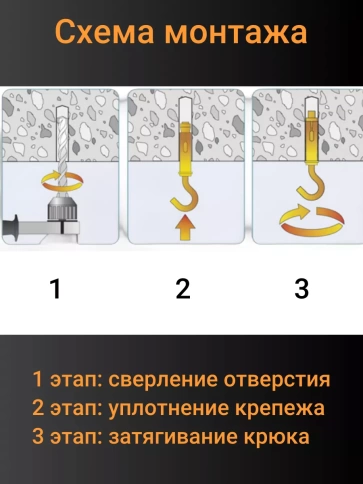 Схема монтажа

1

2

3

1 этап: сверление отверстия
2 этап: уплотнение крепежа
3 этап: затягивание крюка