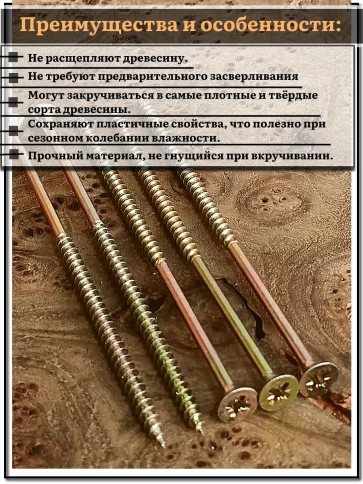 Преимущества и особенности:

Не расщепляют древесину.

Не требуют предварительного засверливания

Могут закручиваться в самые плотные и твёрдые сорта древесины.

Сохраняют пластичные свойства, что полезно при сезонном колебании влажности.

Прочный материал, не гнущийся при вкручивании.