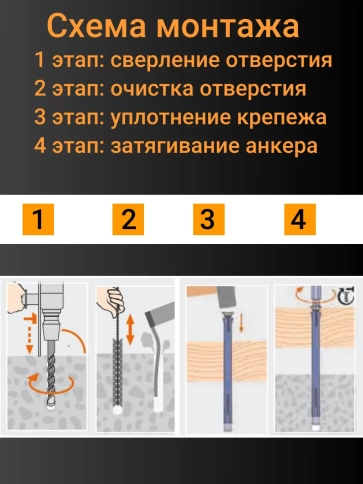 Схема монтажа
1 этап: сверление отверстия
2 этап: очистка отверстия
3 этап: уплотнение крепежа
4 этап: затягивание анкера

1
2
3
4