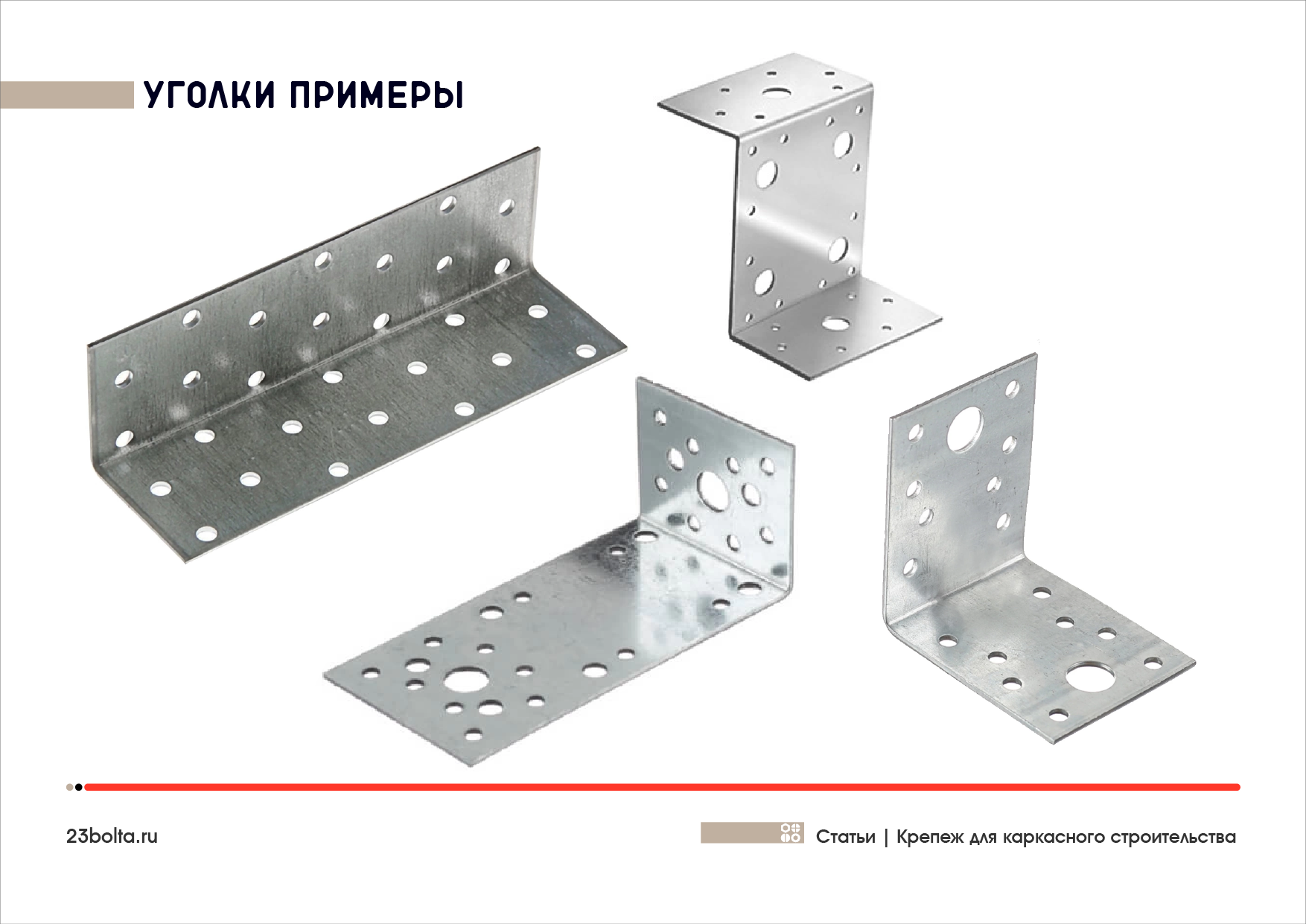 УГОЛКИ ПРИМЕРЫ

23bolta.ru

Статьи | Крепеж для каркасного строительства